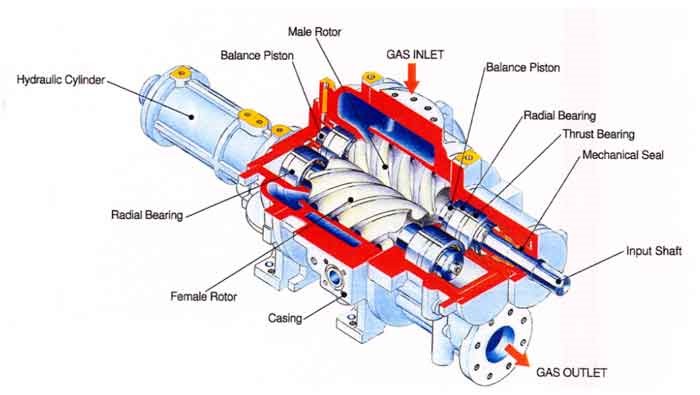 Male Rotor
Balance Piston
GAS INLET
Balance Piston
Hydraulic Cylinder
Radial Bearing
Thrust Bearing
Mechanical Seal
Radial Bearing
Input Shaft
Female Rotor
Casing
GAS OUTLET